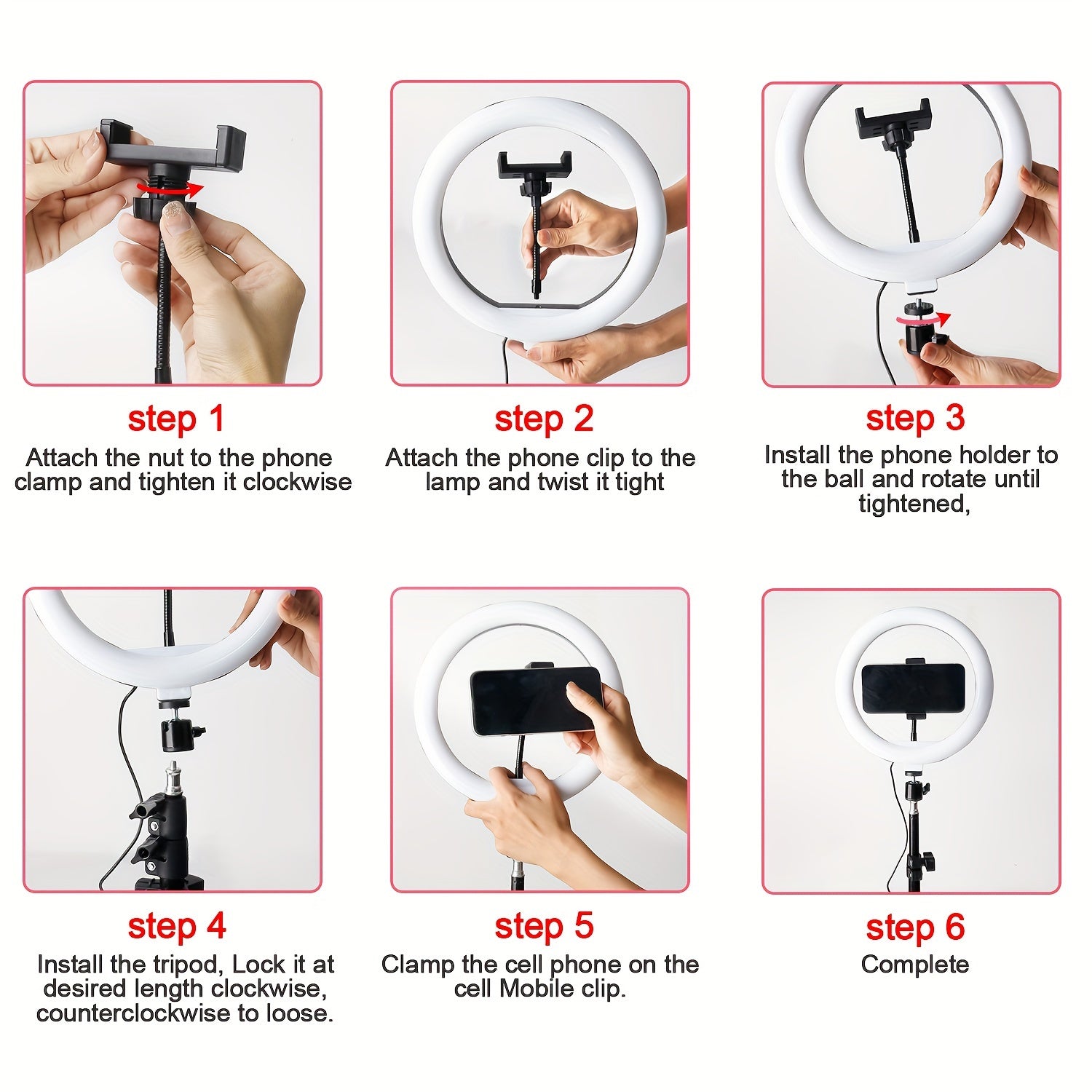 step 1
Attach the nut to the phone clamp and tighten it clockwise

step 2
Attach the phone clip to the lamp and twist it tight

step 3
Install the phone holder to the ball and rotate until tightened,

step 4
Install the tripod, Lock it at desired length clockwise, counterclockwise to loose.

step 5
Clamp the cell phone on the cell Mobile clip.

step 6
Complete