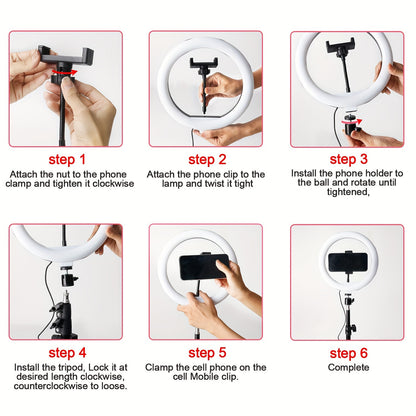 step 1
Attach the nut to the phone clamp and tighten it clockwise

step 2
Attach the phone clip to the lamp and twist it tight

step 3
Install the phone holder to the ball and rotate until tightened,

step 4
Install the tripod, Lock it at desired length clockwise, counterclockwise to loose.

step 5
Clamp the cell phone on the cell Mobile clip.

step 6
Complete